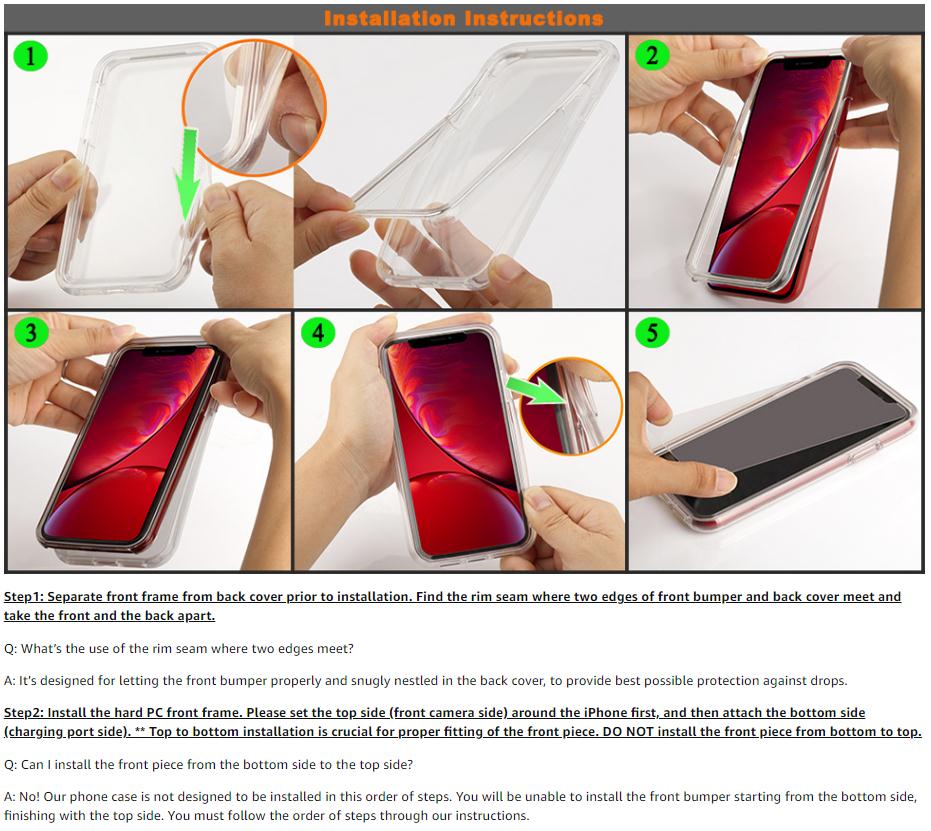 Installation Instructions

1

2

3

4

5

Step1: Separate front frame from back cover prior to installation. Find the rim seam where two edges of front bumper and back cover meet and take the front and the back apart.

Q: What's the use of the rim seam where two edges meet?

A: It's designed for letting the front bumper properly and snugly nestled in the back cover, to provide best possible protection against drops.

Step2: Install the hard PC front frame. Please set the top side (front camera side) around the iPhone first, and then attach the bottom side (charging port side). ** Top to bottom installation is crucial for proper fitting of the front piece. DO NOT install the front piece from bottom to top.

Q: Can I install the front piece from the bottom side to the top side?

A: No! Our phone case is not designed to be installed in this order of steps. You will be unable to install the front bumper starting from the bottom side, finishing with the top side. You must follow the order of steps through our instructions.